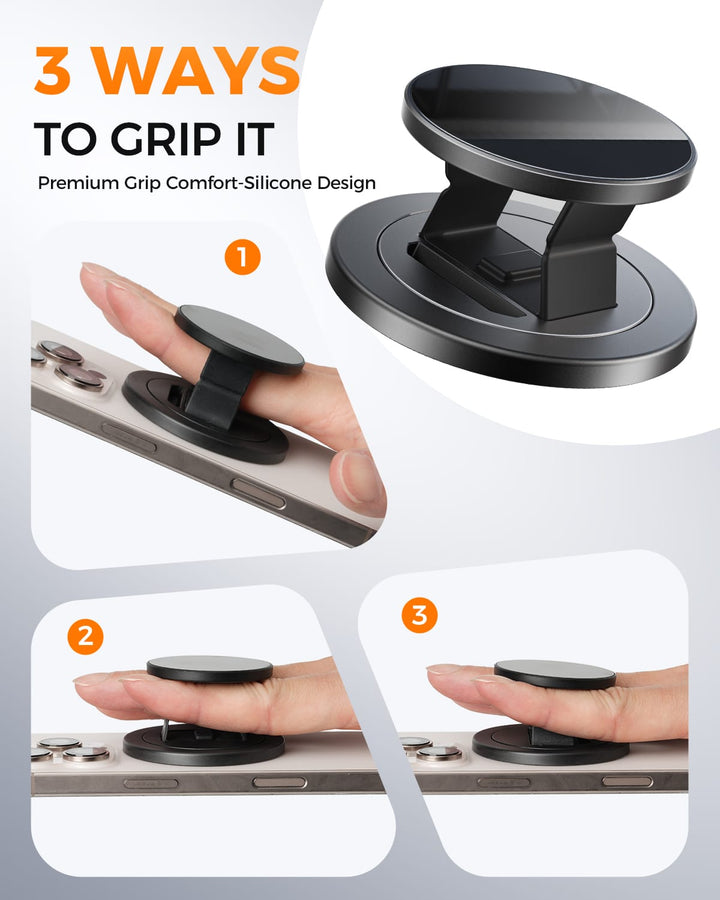 3 WAYS
TO GRIP IT
Premium Grip Comfort-Silicone Design

1

2

3